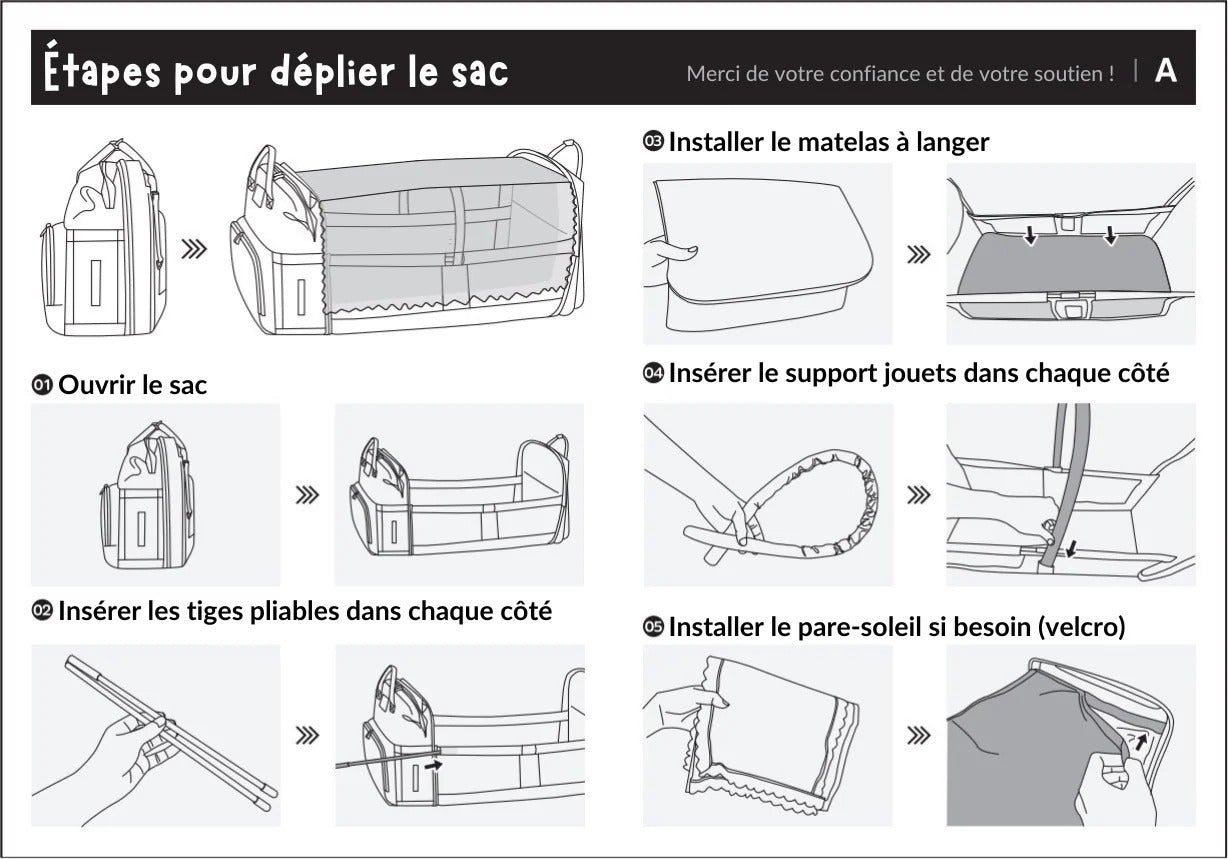 Étapes pour déplier le sac

Merci de votre confiance et de votre soutien ! | A

01 Ouvrir le sac

02 Insérer les tiges pliables dans chaque côté

03 Installer le matelas à langer

04 Insérer le support jouets dans chaque côté

05 Installer le pare-soleil si besoin (velcro)