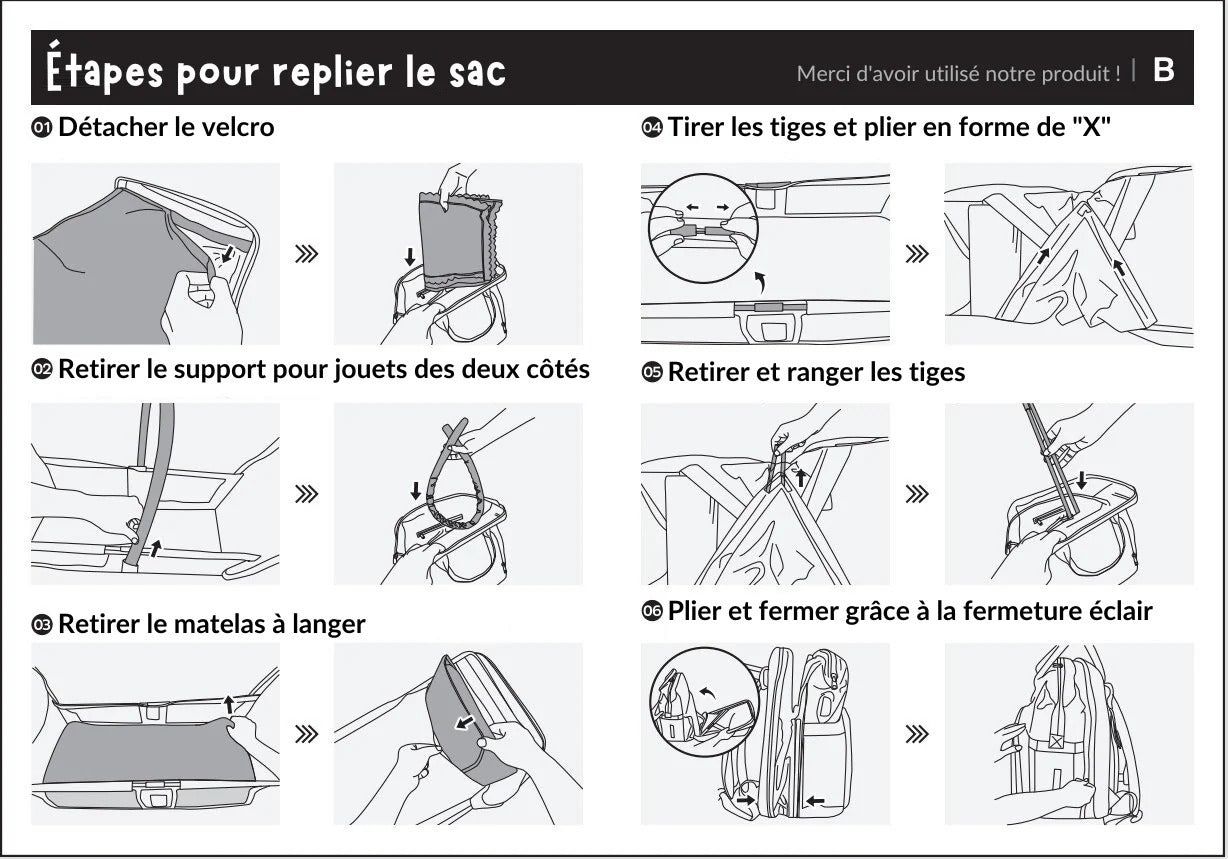 Étapes pour replier le sac

Merci d'avoir utilisé notre produit ! | B

01 Détacher le velcro

02 Retirer le support pour jouets des deux côtés

03 Retirer le matelas à langer

04 Tirer les tiges et plier en forme de "X"

05 Retirer et ranger les tiges

06 Plier et fermer grâce à la fermeture éclair